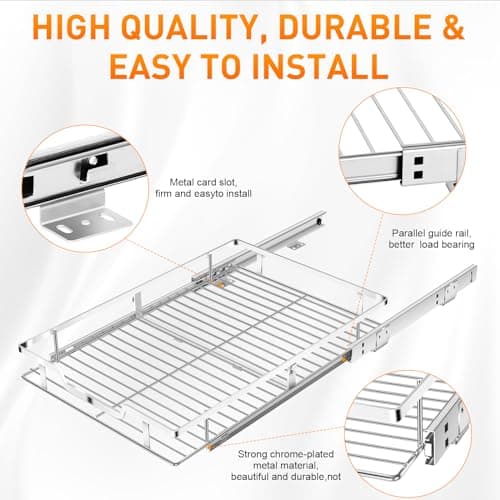 HIGH QUALITY, DURABLE & EASY TO INSTALL

Metal card slot, firm and easyto install

Parallel guide rail, better load bearing

Strong chrome-plated metal material, beautiful and durable,not