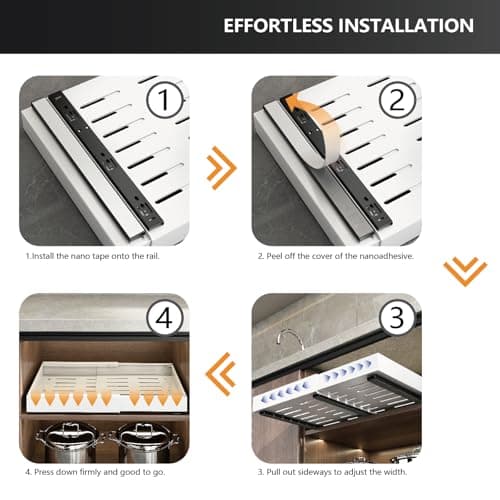 EFFORTLESS INSTALLATION

1

1.Install the nano tape onto the rail.

2

2. Peel off the cover of the nanoadhesive.

4

4. Press down firmly and good to go.

3

3. Pull out sideways to adjust the width.