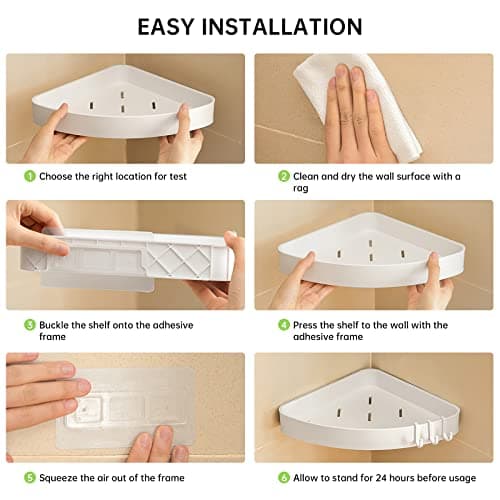 EASY INSTALLATION

1 Choose the right location for test

2 Clean and dry the wall surface with a rag

3 Buckle the shelf onto the adhesive frame

4 Press the shelf to the wall with the adhesive frame

5 Squeeze the air out of the frame

6 Allow to stand for 24 hours before usage