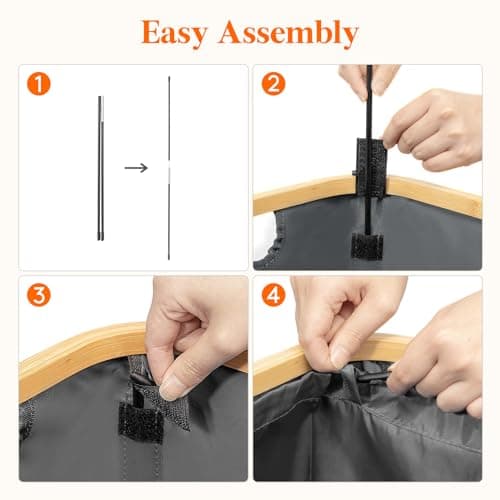 Easy Assembly

1

→

2

3

4